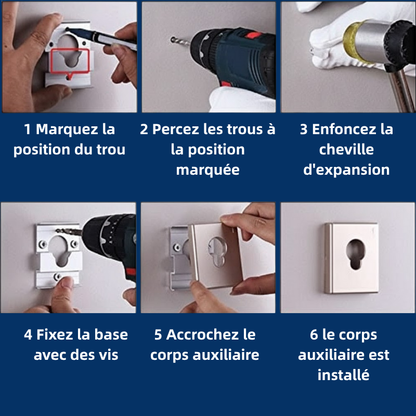 1 Marquez la position du trou

2 Percez les trous à la position marquée

3 Enfoncez la cheville d'expansion

4 Fixez la base avec des vis

5 Accrochez le corps auxiliaire

6 le corps auxiliaire est installé