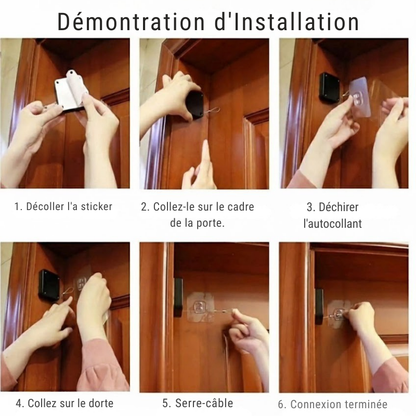 Démontration d'Installation

1. Décoller l'a sticker

2. Collez-le sur le cadre de la porte.

3. Déchirer l'autocollant

4. Collez sur le dorte

5. Serre-câble

6. Connexion terminée